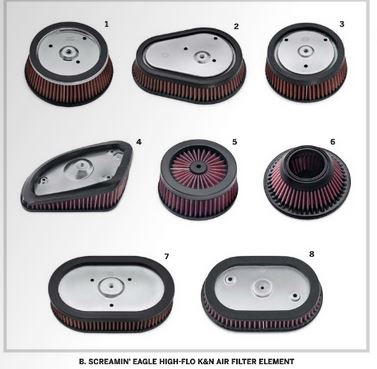 1
2
3
4
5
6
7
8

B. SCREAMIN' EAGLE HIGH-FLO K&N AIR FILTER ELEMENT